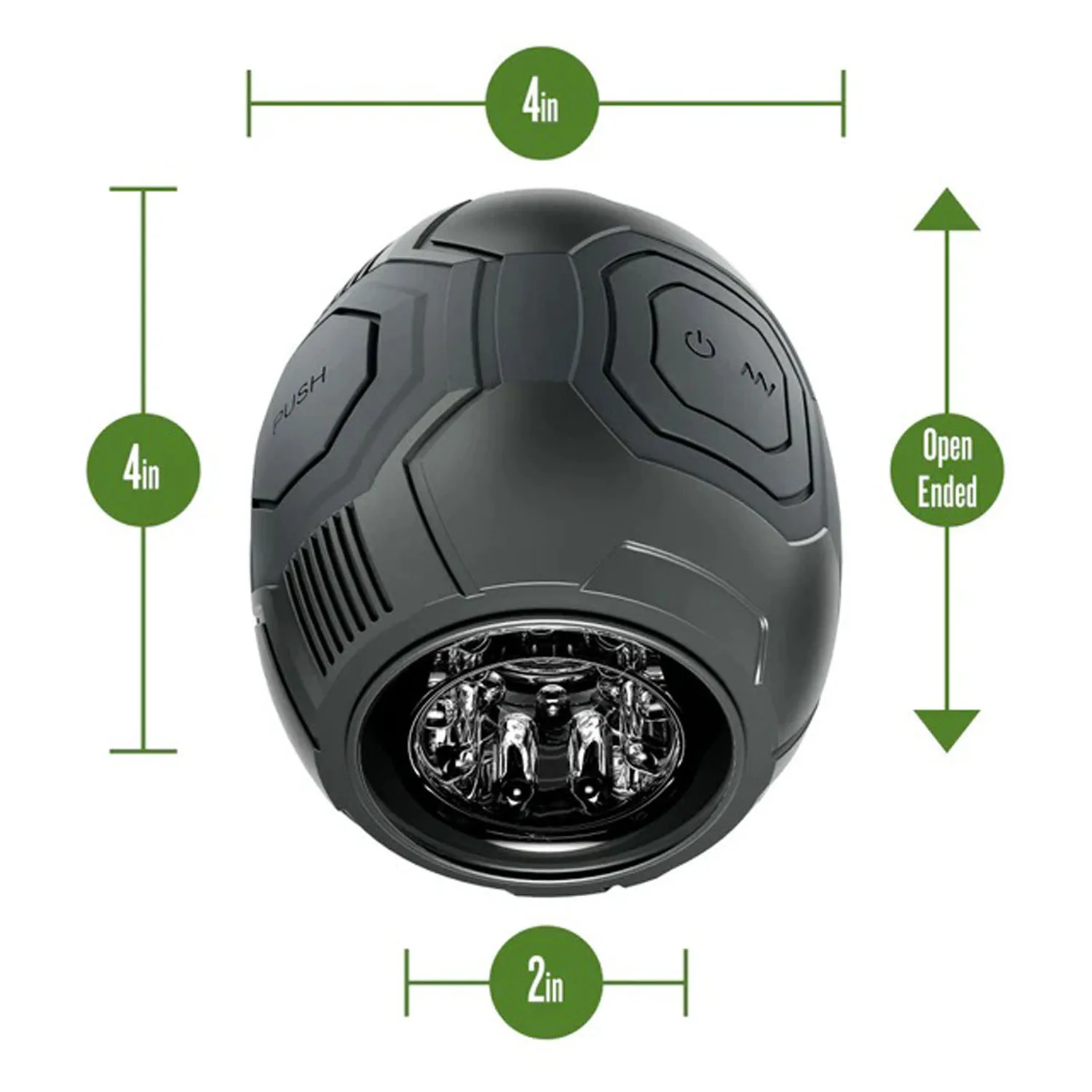 4in

4in

PUSH

Open Ended

2in