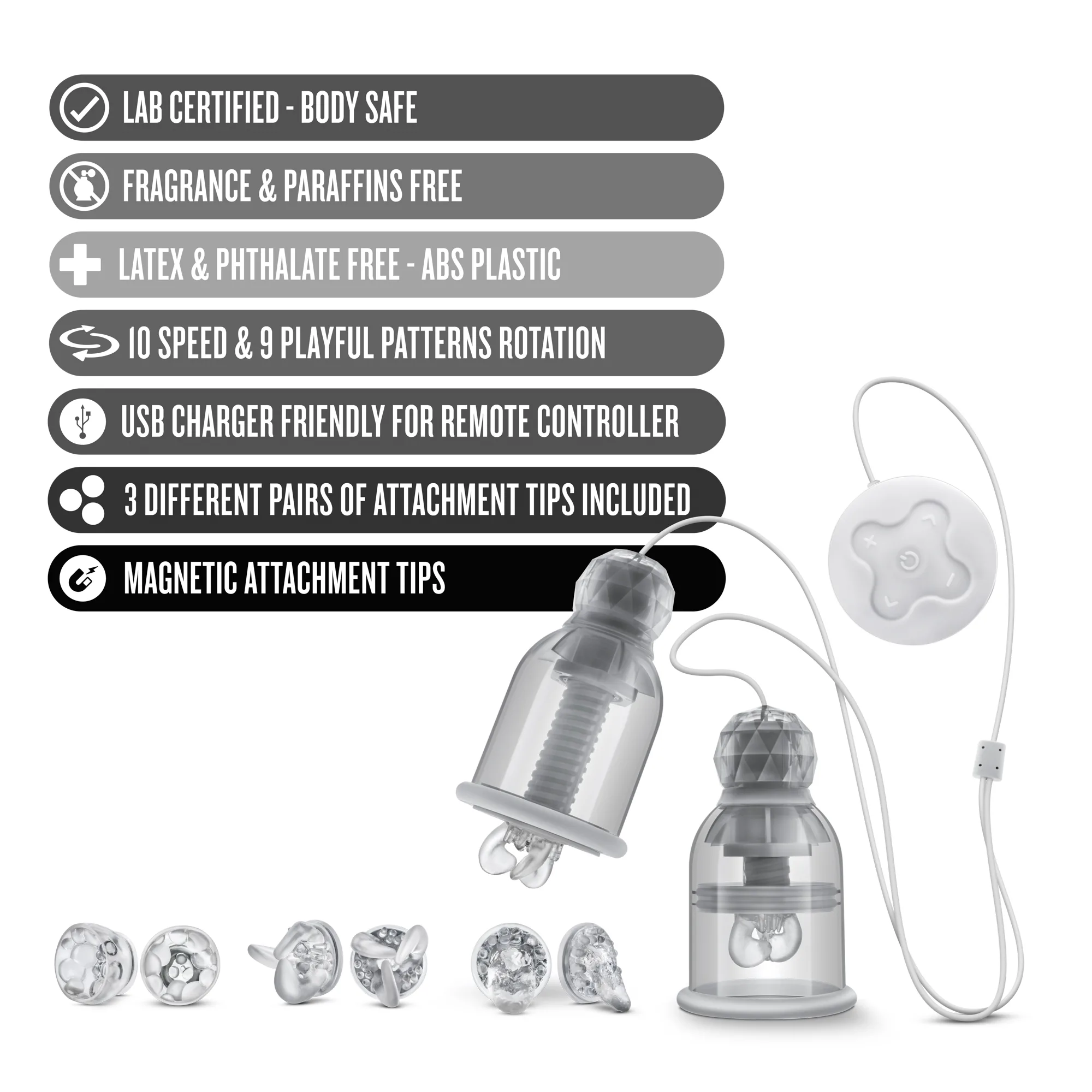 LAB CERTIFIED - BODY SAFE

FRAGRANCE & PARAFFINS FREE

LATEX & PHTHALATE FREE - ABS PLASTIC

10 SPEED & 9 PLAYFUL PATTERNS ROTATION

USB CHARGER FRIENDLY FOR REMOTE CONTROLLER

3 DIFFERENT PAIRS OF ATTACHMENT TIPS INCLUDED

MAGNETIC ATTACHMENT TIPS