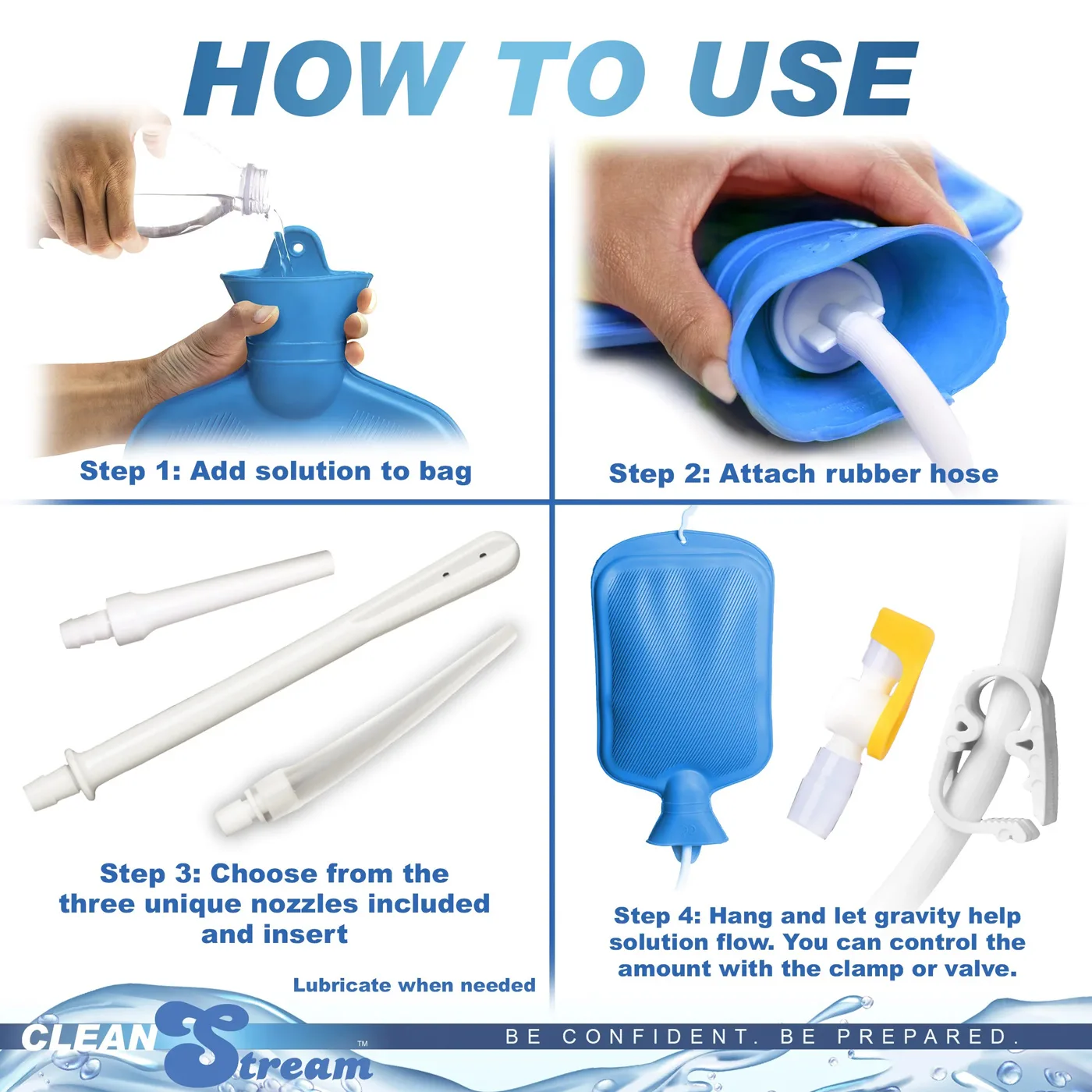 HOW TO USE

Step 1: Add solution to bag

Step 2: Attach rubber hose

Step 3: Choose from the three unique nozzles included and insert

Lubricate when needed

Step 4: Hang and let gravity help solution flow. You can control the amount with the clamp or valve.

CLEAN Stream™

BE CONFIDENT. BE PREPARED.