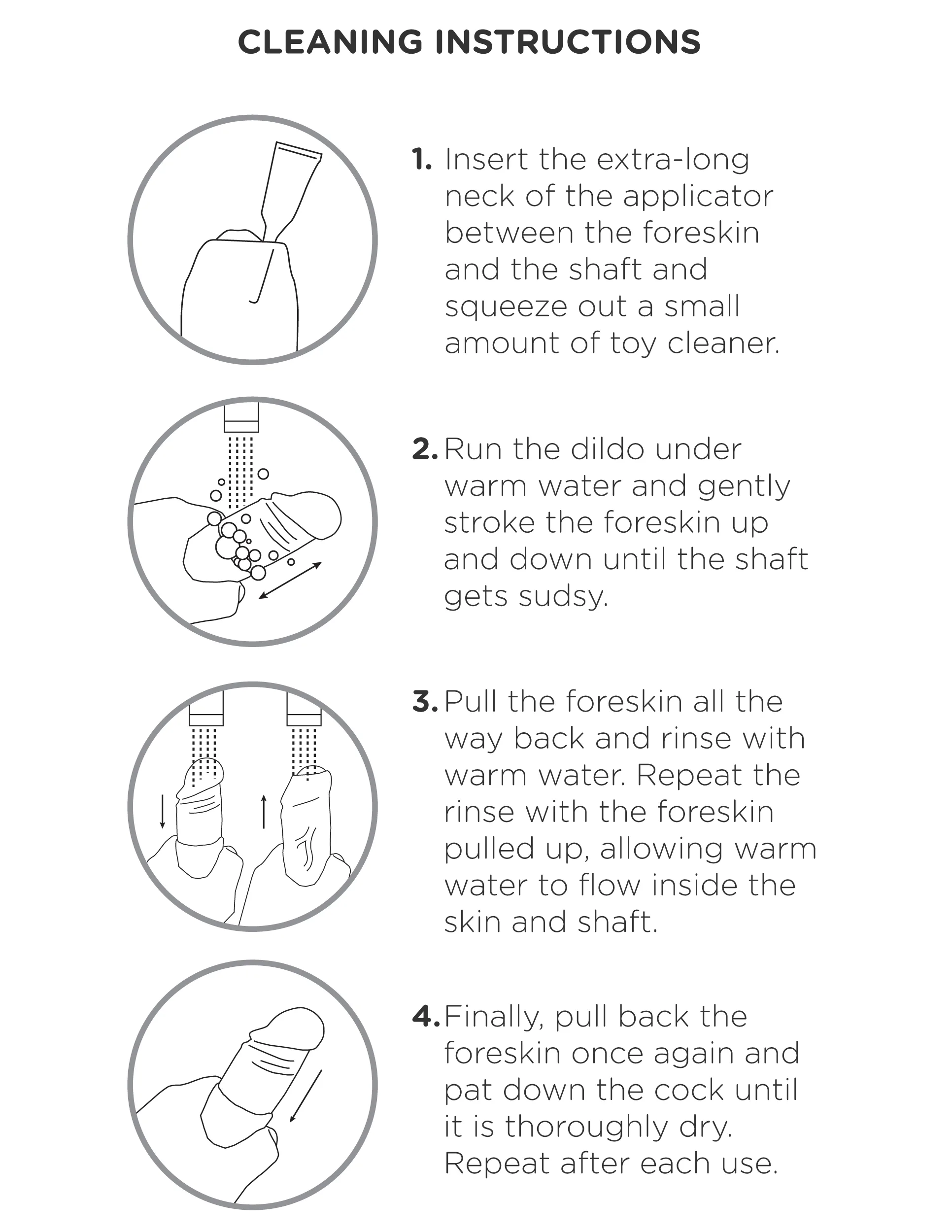 CLEANING INSTRUCTIONS

1. Insert the extra-long neck of the applicator between the foreskin and the shaft and squeeze out a small amount of toy cleaner.

2. Run the dildo under warm water and gently stroke the foreskin up and down until the shaft gets sudsy.

3. Pull the foreskin all the way back and rinse with warm water. Repeat the rinse with the foreskin pulled up, allowing warm water to flow inside the skin and shaft.

4. Finally, pull back the foreskin once again and pat down the cock until it is thoroughly dry. Repeat after each use.